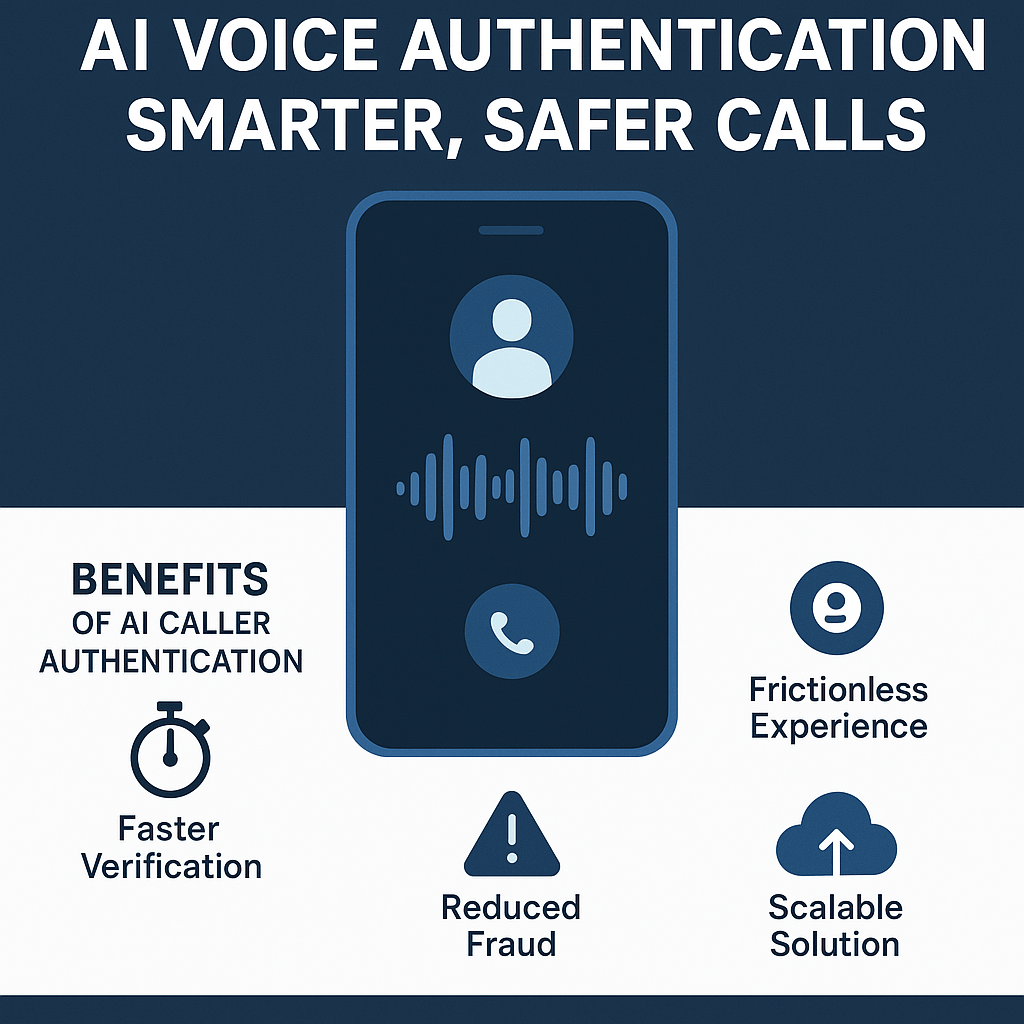 AI VOICE AUTHENTICATION
SMARTER, SAFER CALLS

BENEFITS
OF AI CALLER AUTHENTICATION

Faster Verification

Reduced Fraud

Frictionless Experience

Scalable Solution